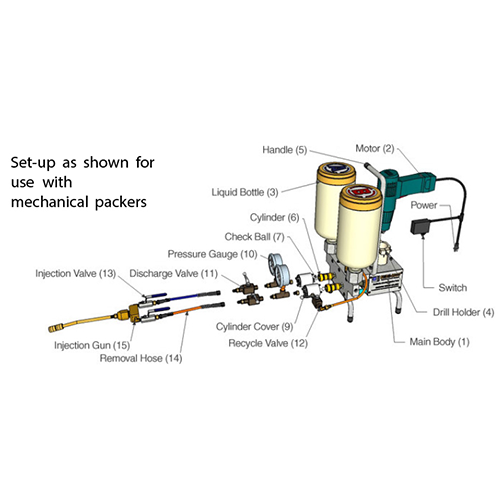 Set-up as shown for use with mechanical packers

Handle (5)
Motor (2)
Liquid Bottle (3)
Power
Cylinder (6)
Check Ball (7)
Pressure Gauge (10)
Injection Valve (13)
Discharge Valve (11)
Switch
Drill Holder (4)
Cylinder Cover (9)
Recycle Valve (12)
Main Body (1)
Injection Gun (15)
Removal Hose (14)